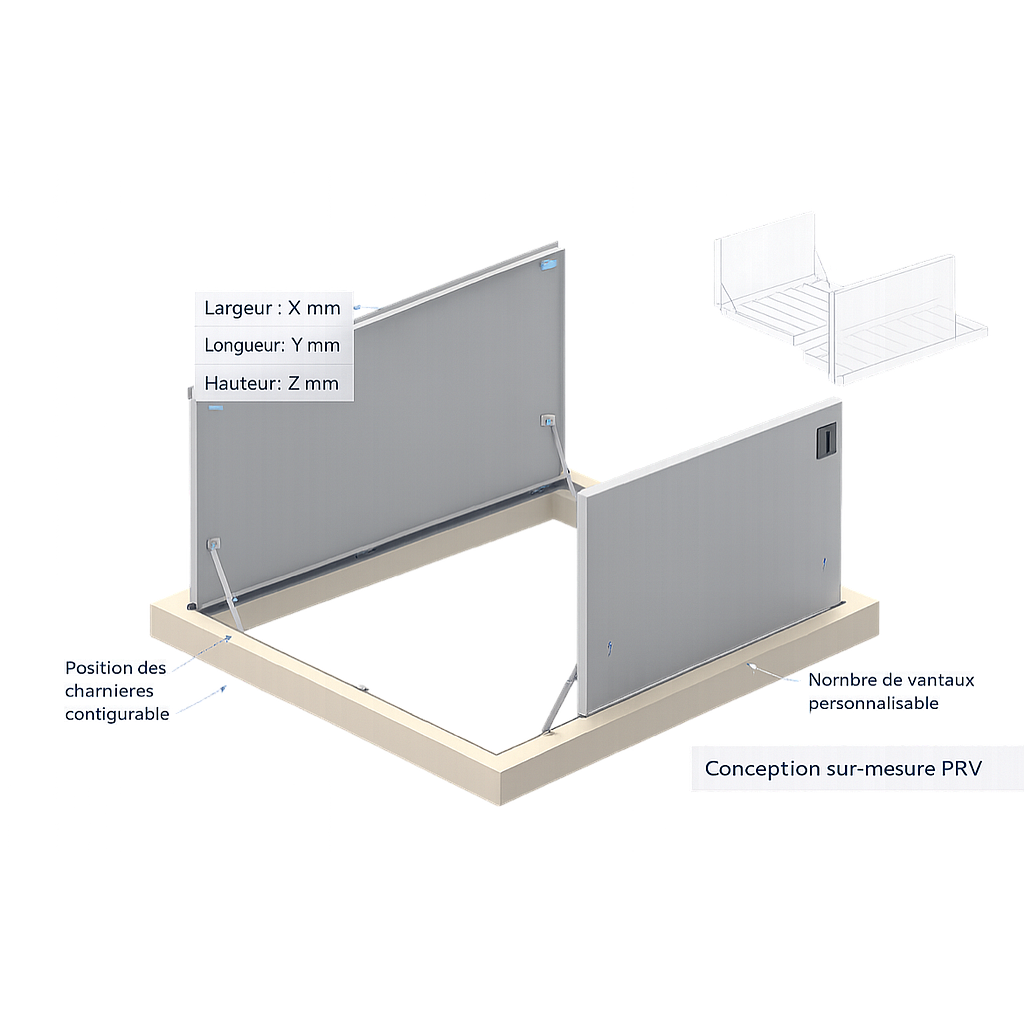 Largeur : X mm
Longueur: Y mm
Hauteur: Z mm

Position des charnieres contigurable

Nornbre de vantaux personnalisable

Conception sur-mesure PRV