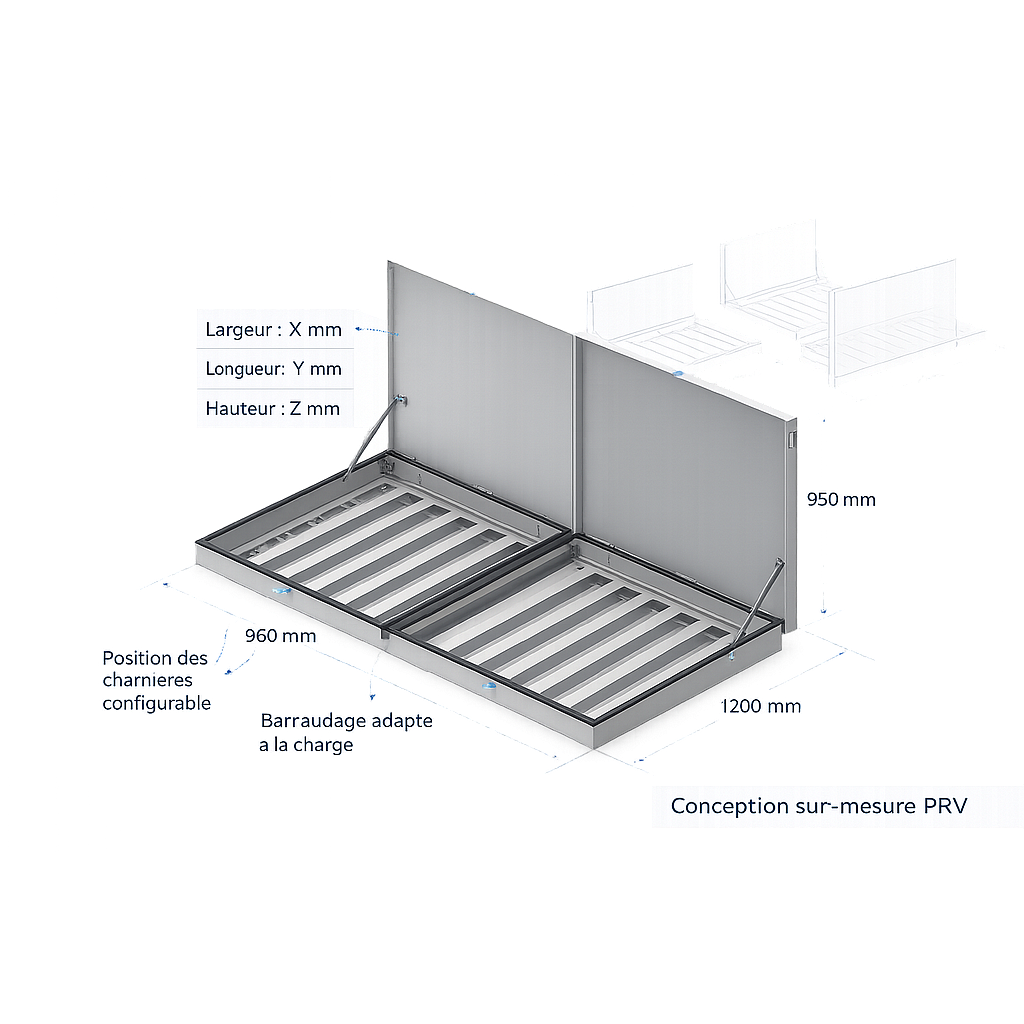 Largeur : X mm

Longueur: Y mm

Hauteur : Z mm

950 mm

960 mm

Position des charnieres configurable

Barraudage adapte a la charge

1200 mm

Conception sur-mesure PRV